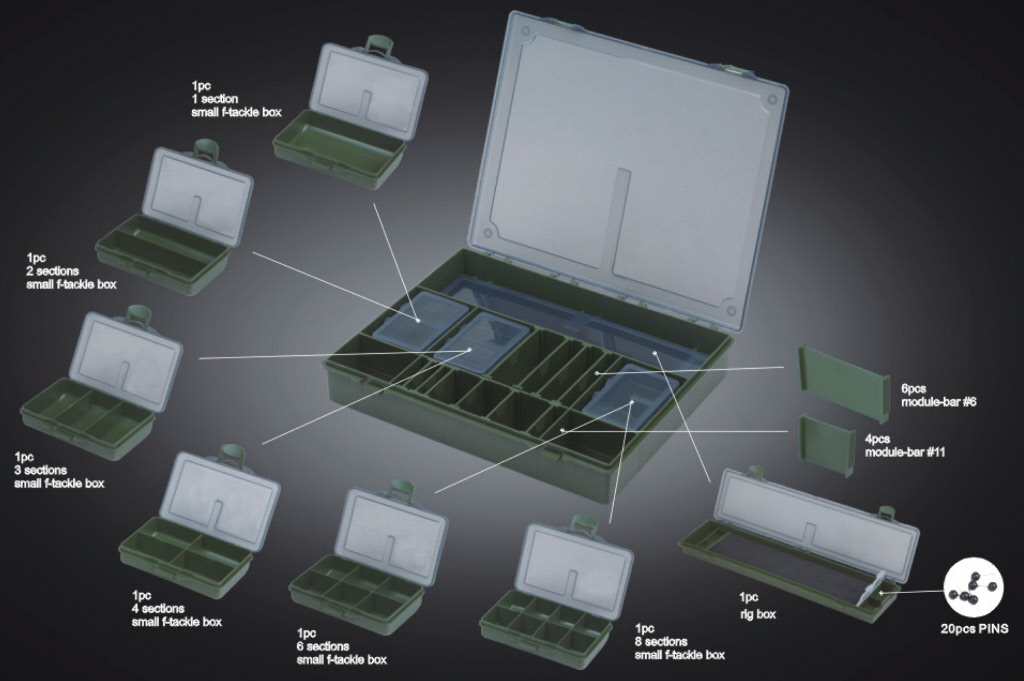 1pc
1 section
small f-tackle box

1pc
2 sections
small f-tackle box

1pc
3 sections
small f-tackle box

1pc
4 sections
small f-tackle box

1pc
6 sections
small f-tackle box

1pc
8 sections
small f-tackle box

6pcs
module-bar #6

4pcs
module-bar #11

1pc
rig box

20pcs PINS